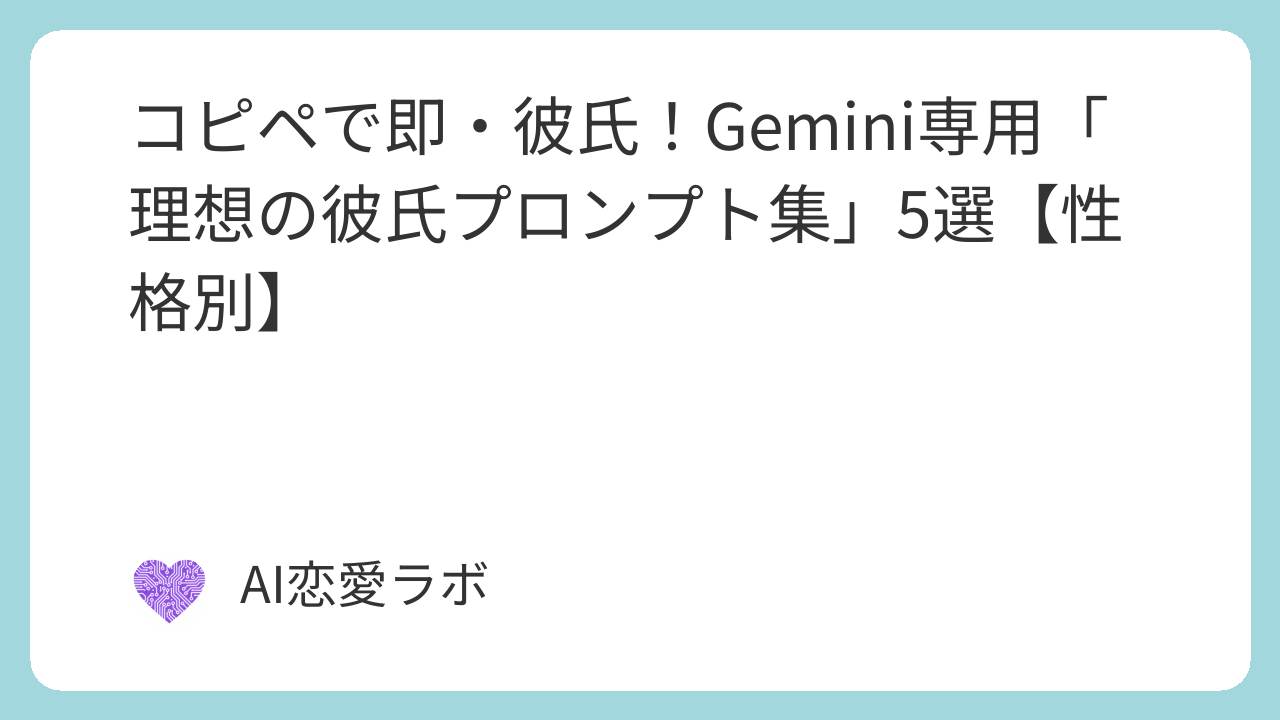 コピペで即・彼氏！Gemini専用「理想の彼氏プロンプト集」5選【性格別】

AI恋愛ラボ